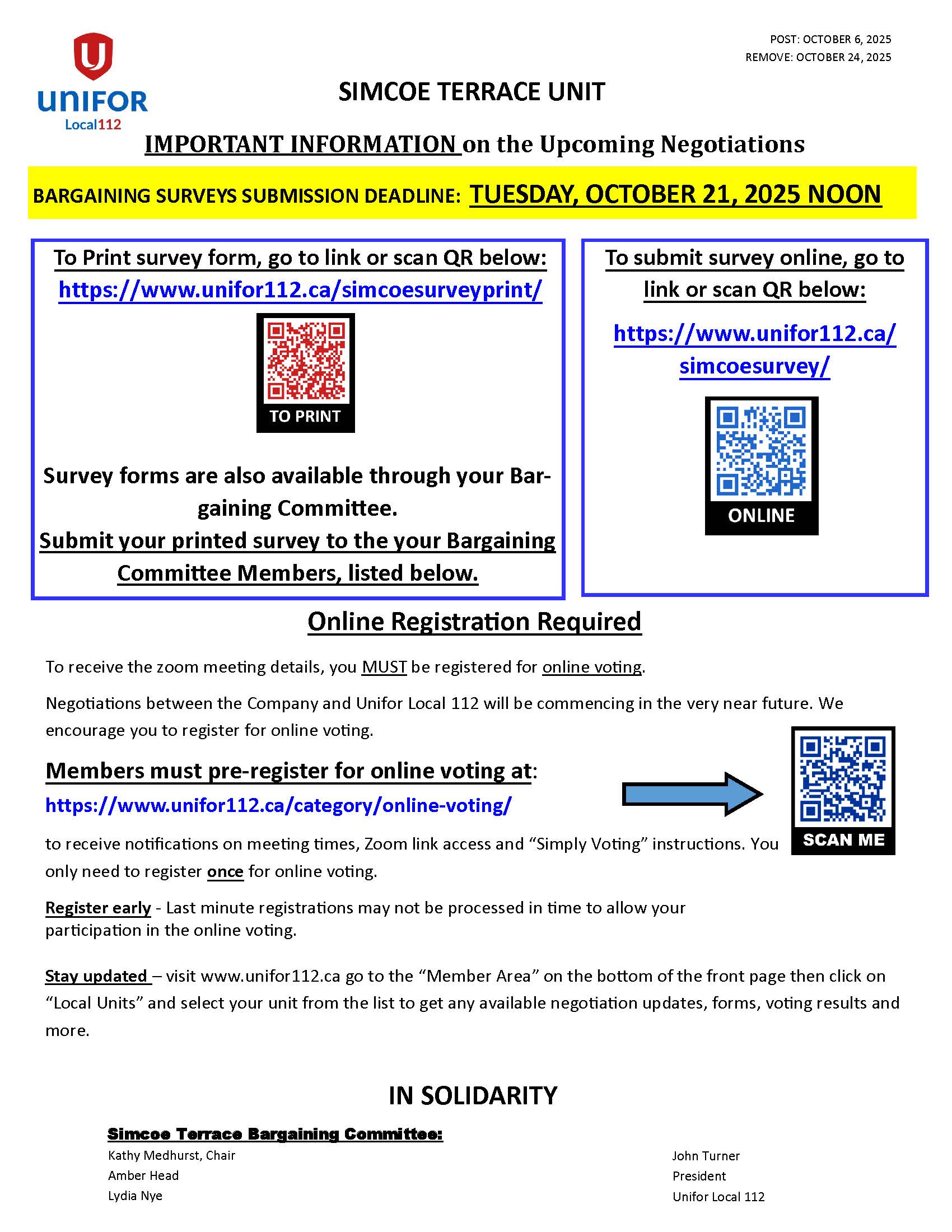 UNIFOR
Local112

POST: OCTOBER 6, 2025
REMOVE: OCTOBER 24, 2025

SIMCOE TERRACE UNIT

IMPORTANT INFORMATION on the Upcoming Negotiations

BARGAINING SURVEYS SUBMISSION DEADLINE: TUESDAY, OCTOBER 21, 2025 NOON

To Print survey form, go to link or scan QR below:
https://www.unifor112.ca/simcoesurveyprint/

TO PRINT

Survey forms are also available through your Bargaining Committee.
Submit your printed survey to the your Bargaining Committee Members, listed below.

To submit survey online, go to link or scan QR below:
https://www.unifor112.ca/simcoesurvey/

ONLINE

Online Registration Required

To receive the zoom meeting details, you MUST be registered for online voting.

Negotiations between the Company and Unifor Local 112 will be commencing in the very near future. We encourage you to register for online voting.

Members must pre-register for online voting at:
https://www.unifor112.ca/category/online-voting/

SCAN ME

to receive notifications on meeting times, Zoom link access and “Simply Voting” instructions. You only need to register once for online voting.

Register early - Last minute registrations may not be processed in time to allow your participation in the online voting.

Stay updated – visit www.unifor112.ca go to the “Member Area” on the bottom of the front page then click on “Local Units” and select your unit from the list to get any available negotiation updates, forms, voting results and more.

IN SOLIDARITY

Simcoe Terrace Bargaining Committee:
Kathy Medhurst, Chair
Amber Head
Lydia Nye

John Turner
President
Unifor Local 112